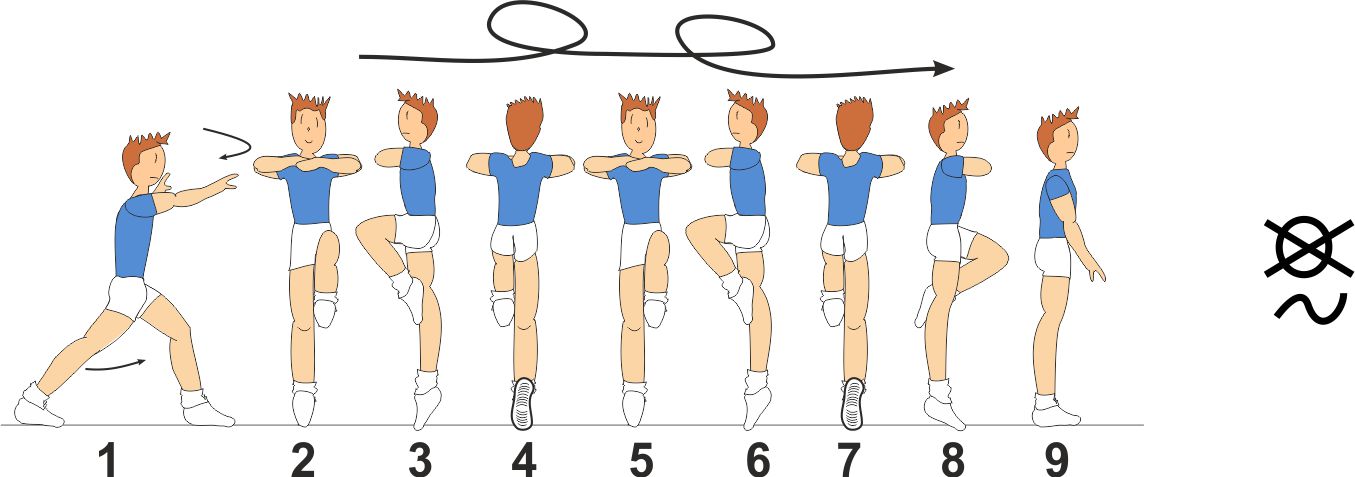 1 2 3 4 5 6 7 8 9