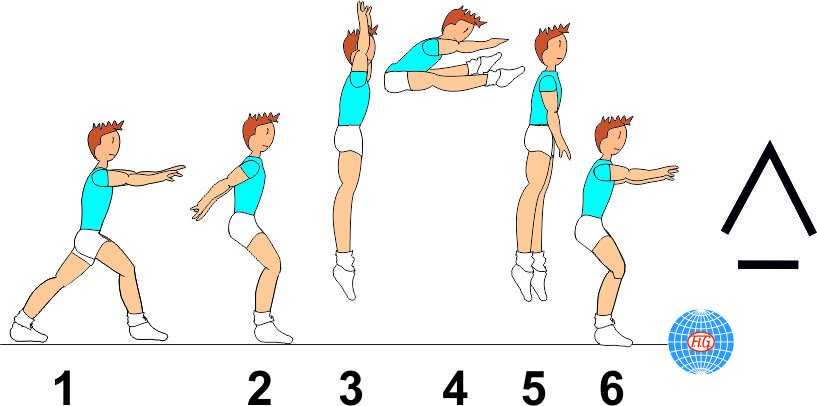 FIG

1 2 3 4 5 6