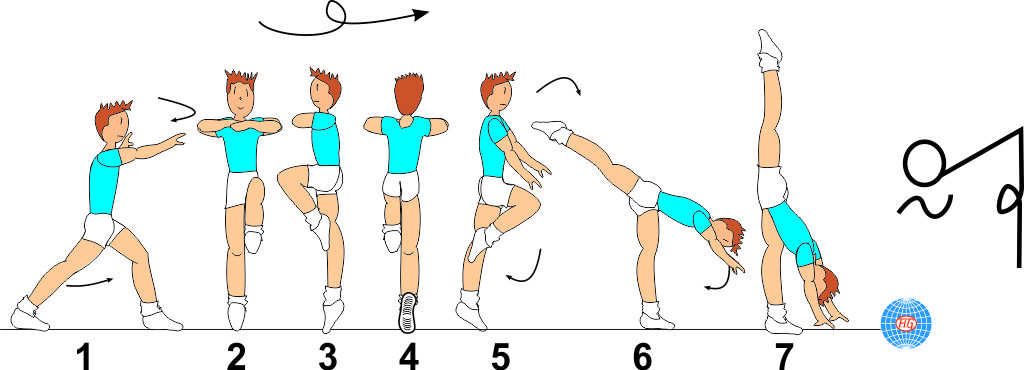 1 2 3 4 5 6 7

FIG