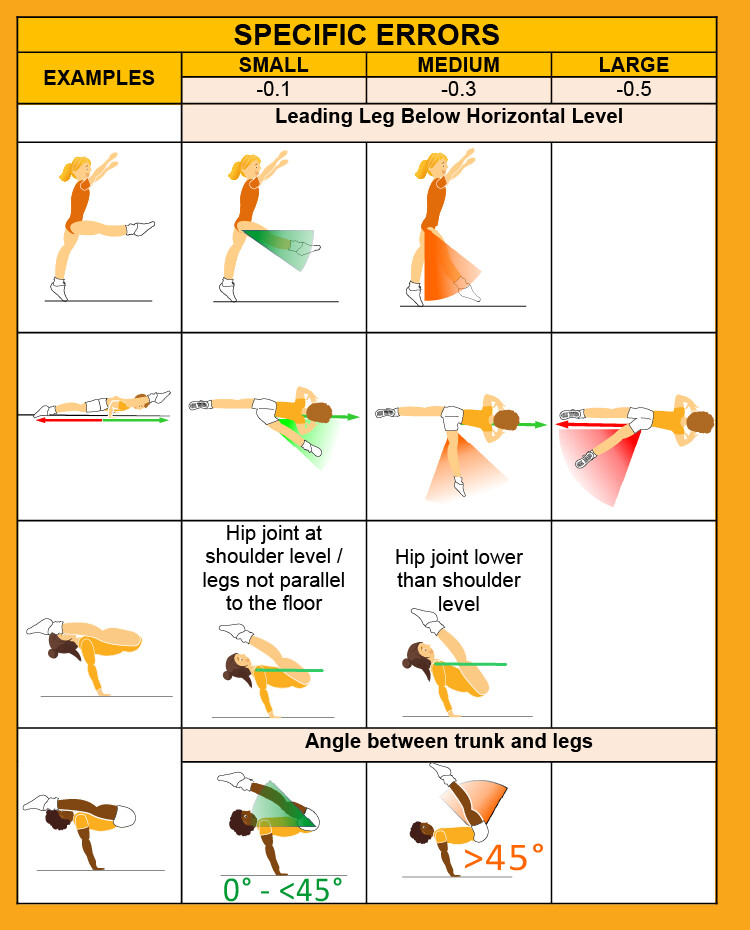 SPECIFIC ERRORS

| EXAMPLES | SMALL | MEDIUM | LARGE |
|---|---|---|---|
| | -0.1 | -0.3 | -0.5 |
| | Leading Leg Below Horizontal Level | | |
| | | | |
| | | | |
| | Hip joint at shoulder level / legs not parallel to the floor | Hip joint lower than shoulder level | |
| | Angle between trunk and legs | | |
| | 0° - <45° | >45° | |