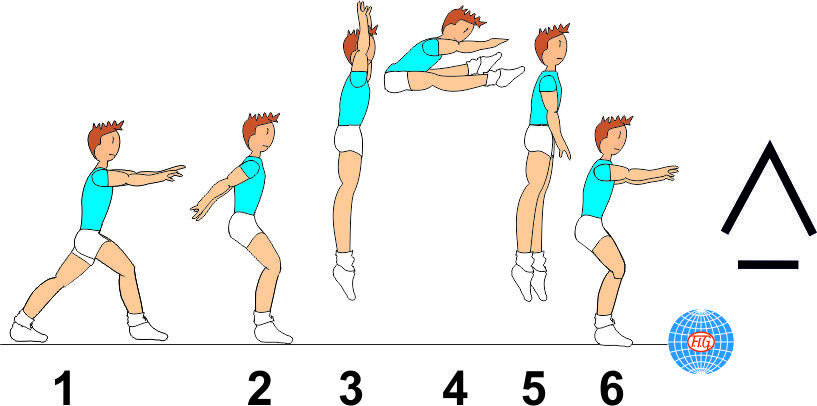 FIG

1 2 3 4 5 6