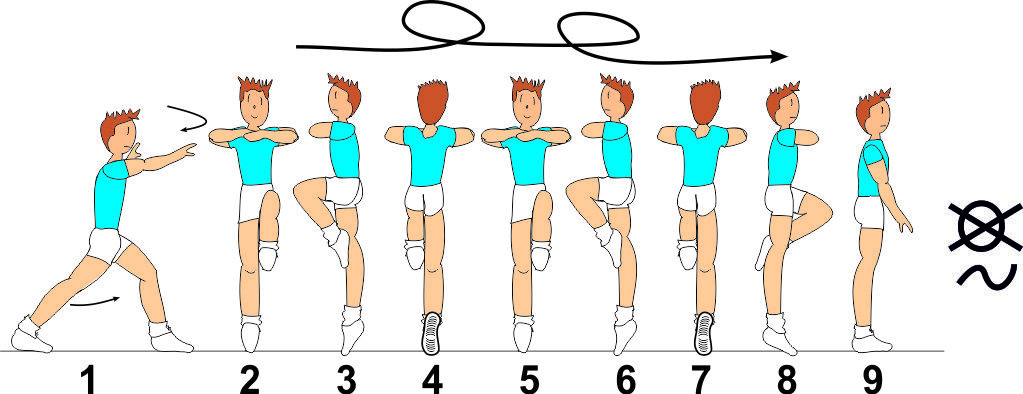 1 2 3 4 5 6 7 8 9