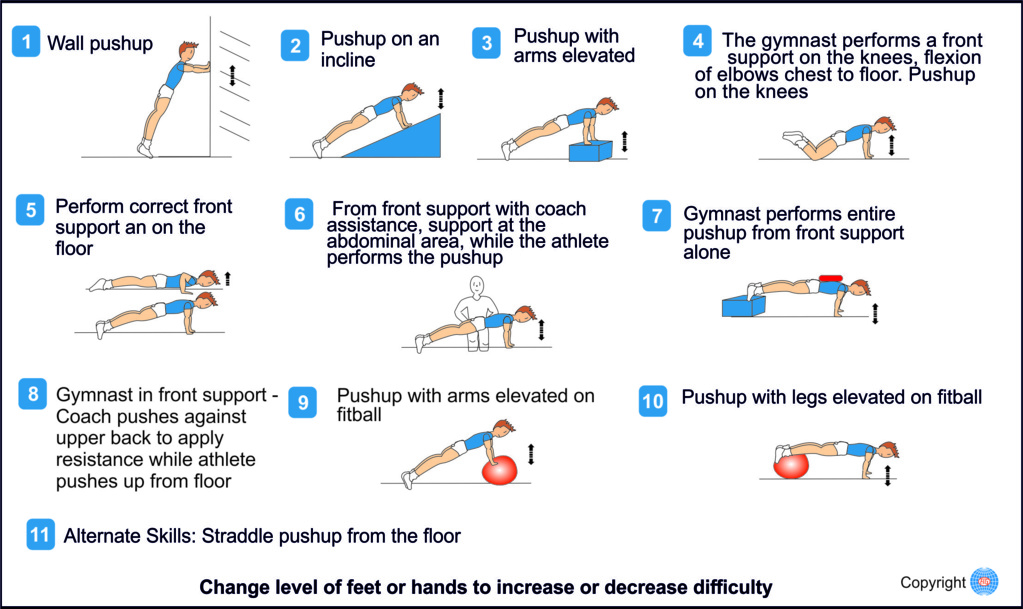 1 Wall pushup

2 Pushup on an incline

3 Pushup with arms elevated

4 The gymnast performs a front support on the knees, flexion of elbows chest to floor. Pushup on the knees

5 Perform correct front support an on the floor

6 From front support with coach assistance, support at the abdominal area, while the athlete performs the pushup

7 Gymnast performs entire pushup from front support alone

8 Gymnast in front support - Coach pushes against upper back to apply resistance while athlete pushes up from floor

9 Pushup with arms elevated on fitball

10 Pushup with legs elevated on fitball

11 Alternate Skills: Straddle pushup from the floor

Change level of feet or hands to increase or decrease difficulty

Copyright