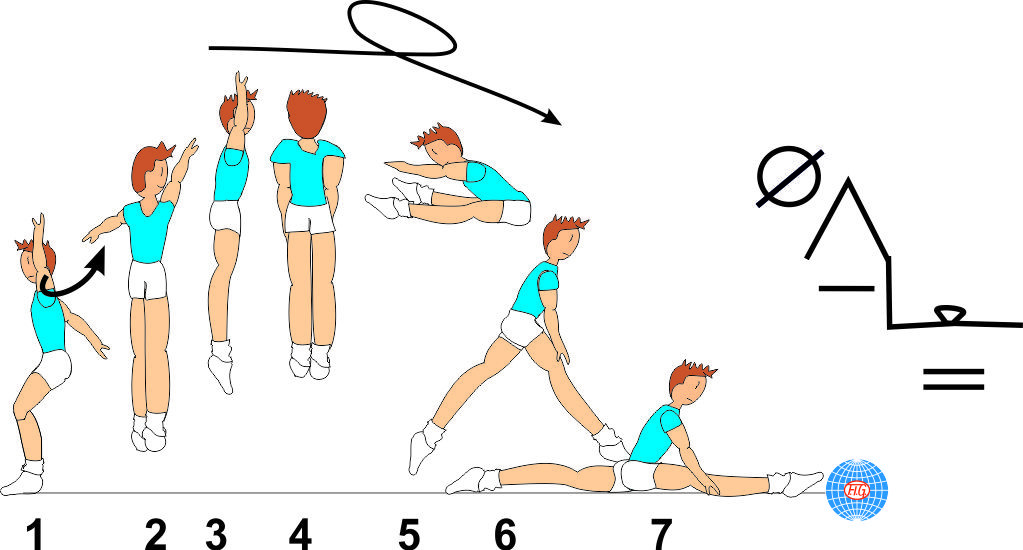 1 2 3 4 5 6 7

FIG