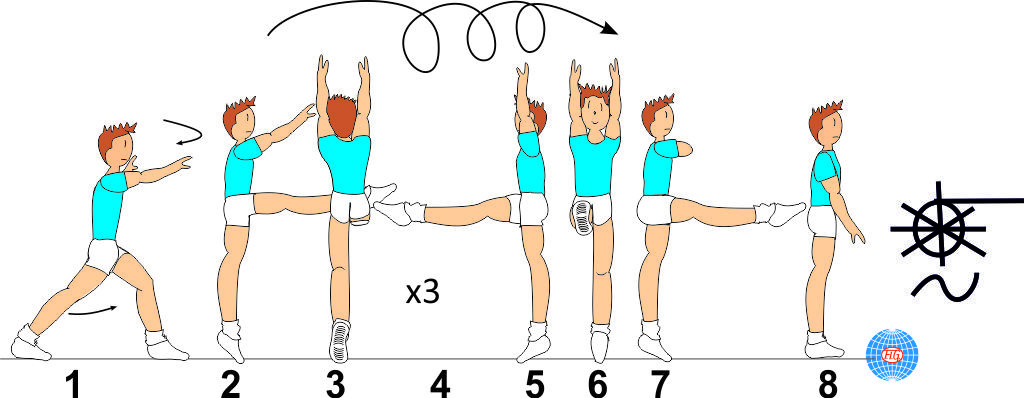 x3

1 2 3 4 5 6 7 8

FIG